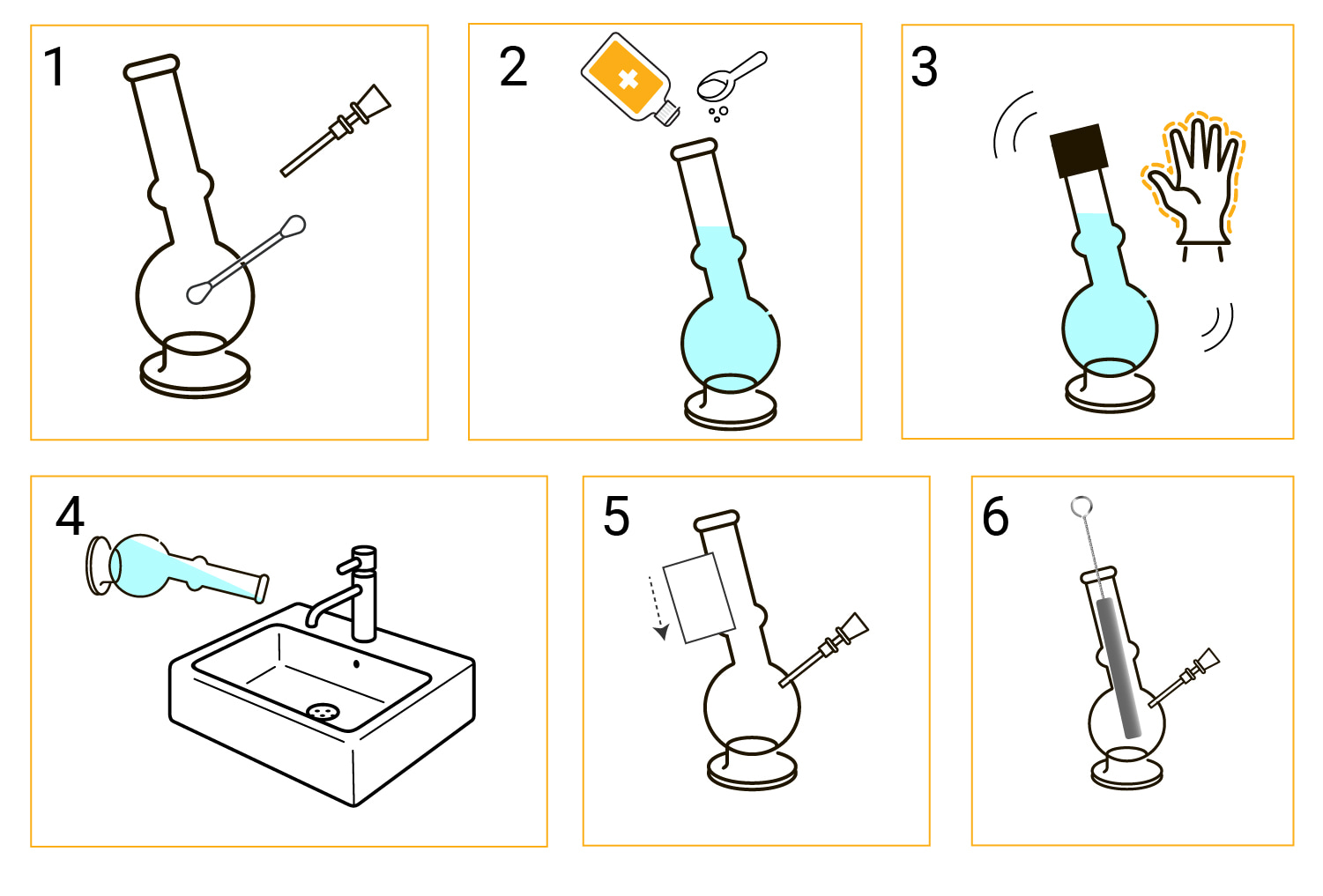 1

2

3

4

5

6