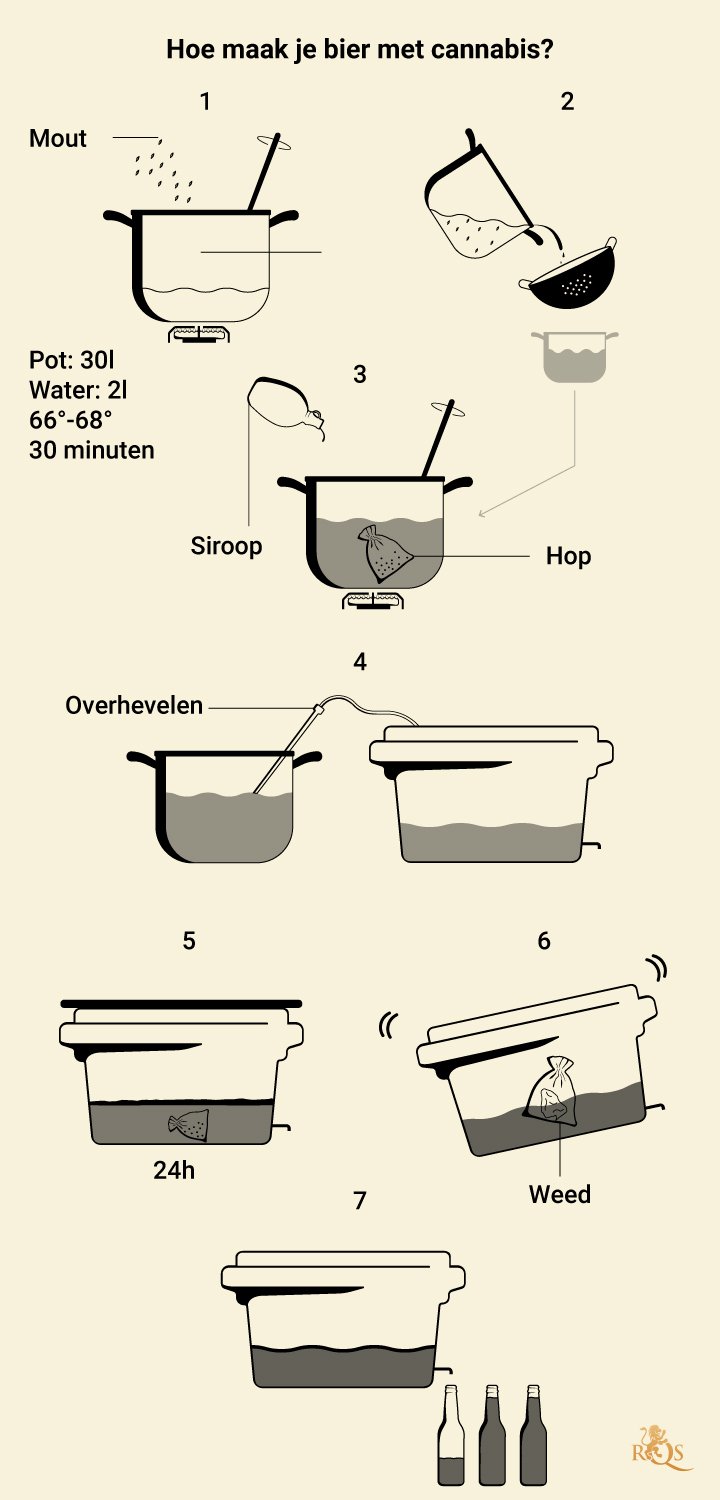 Hoe maak je bier met cannabis?

1

Mout

Pot: 30l
Water: 2l
66°-68°
30 minuten

2

3

Siroop

Hop

4

Overhevelen

5

24h

6

Weed

7

RQS