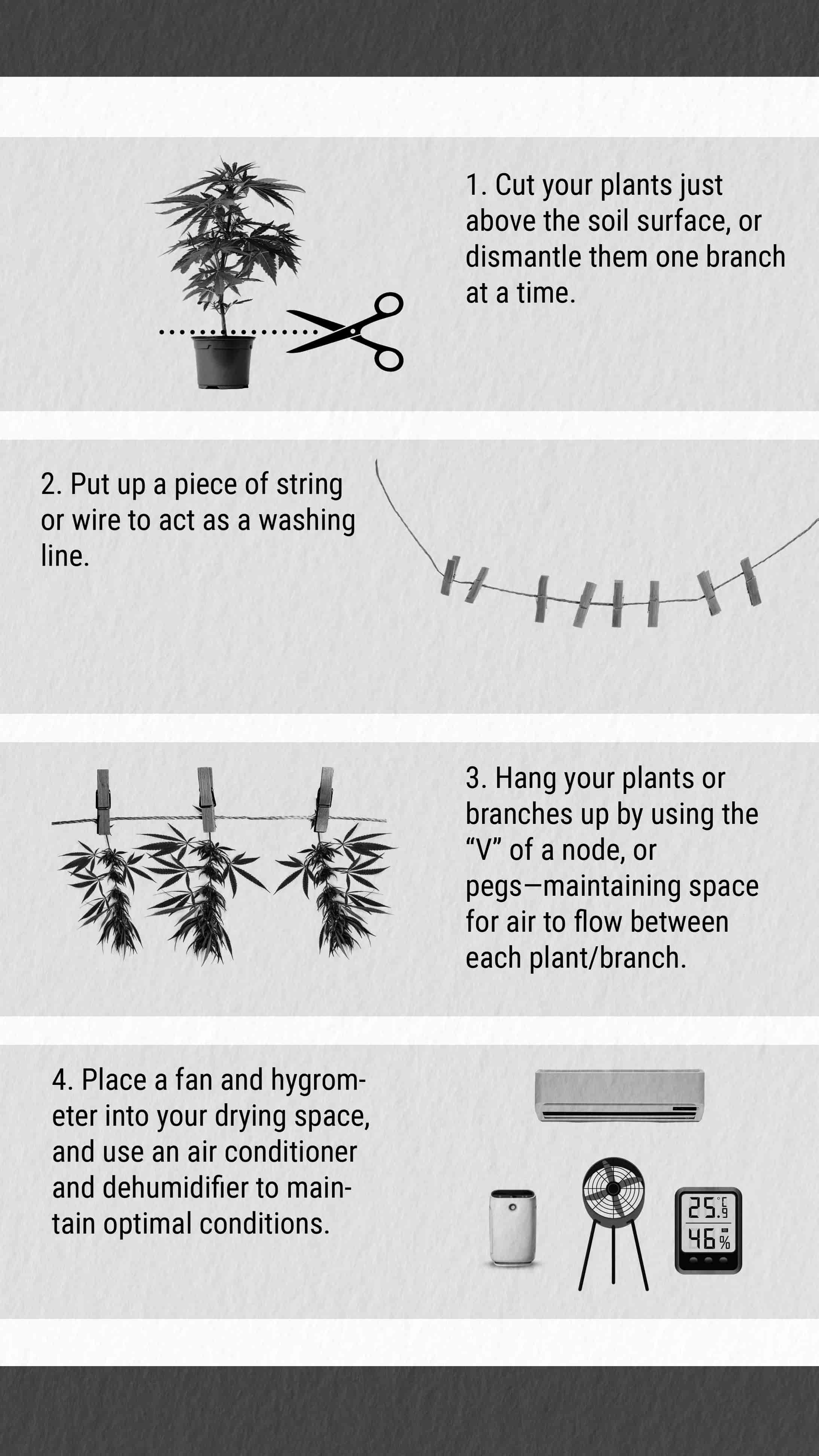 1. Cut your plants just above the soil surface, or dismantle them one branch at a time.

2. Put up a piece of string or wire to act as a washing line.

3. Hang your plants or branches up by using the “V” of a node, or pegs—maintaining space for air to flow between each plant/branch.

4. Place a fan and hygrometer into your drying space, and use an air conditioner and dehumidifier to maintain optimal conditions.

25.9 °C
46 %