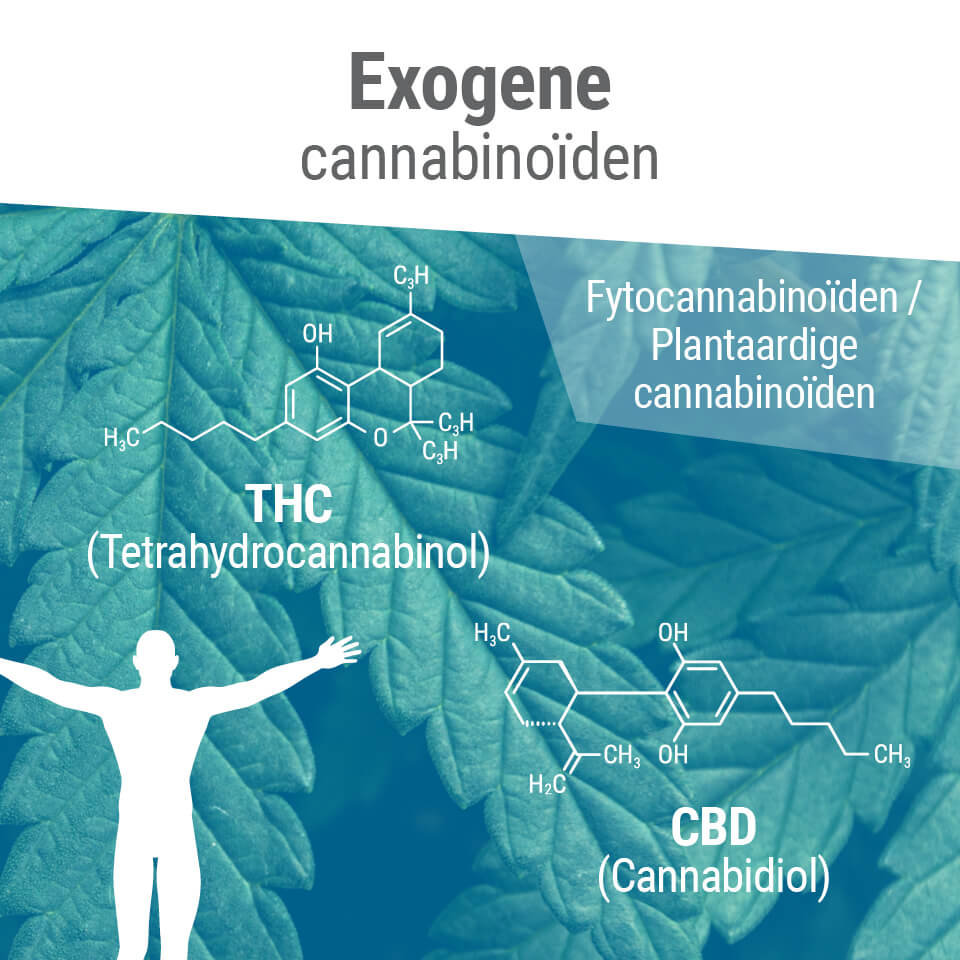 Exogene
cannabinoïden

Fytocannabinoïden / Plantaardige cannabinoïden

$C_3H$
OH
$H_3C$
O
$C_3H$
$C_3H$

THC
(Tetrahydrocannabinol)

$H_3C$
OH
OH
$CH_3$
$H_2C$
$CH_3$

CBD
(Cannabidiol)