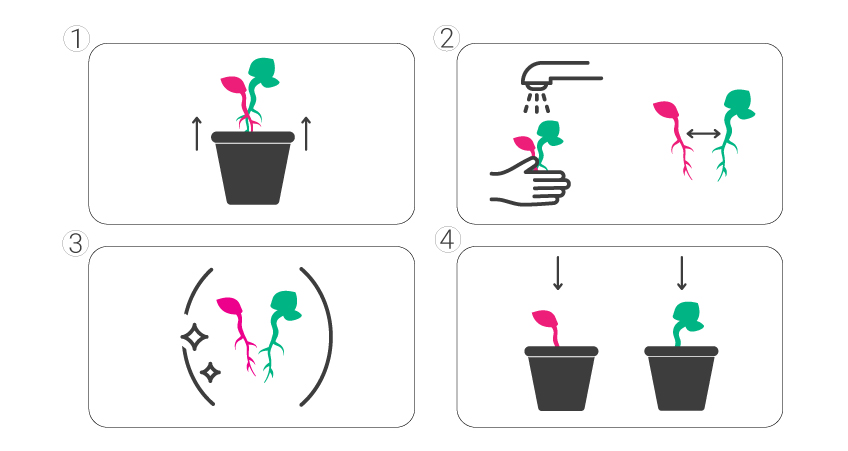 1

2

3

4